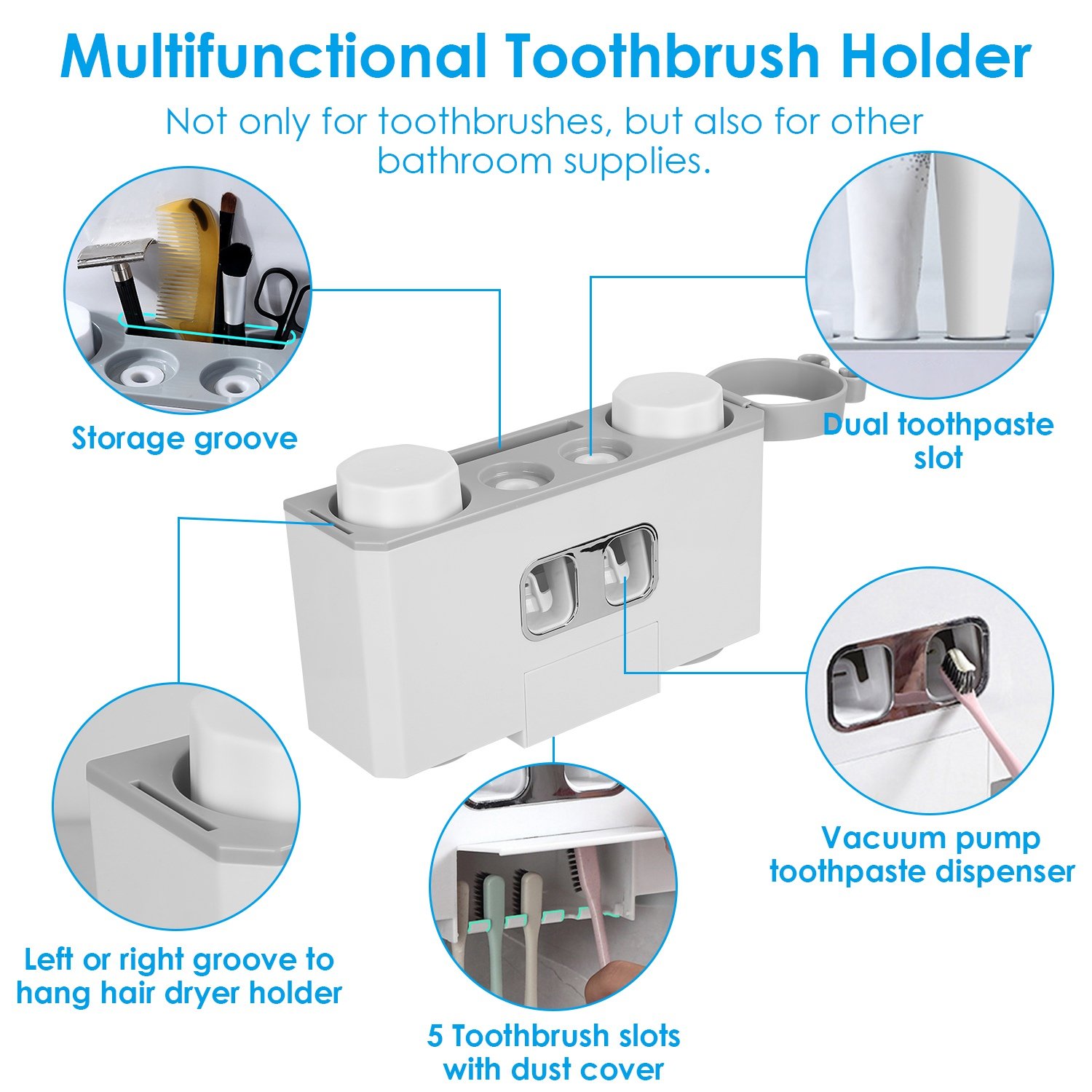 Multifunctional Toothbrush Holder

Not only for toothbrushes, but also for other bathroom supplies.

Storage groove

Dual toothpaste slot

Vacuum pump toothpaste dispenser

Left or right groove to hang hair dryer holder

5 Toothbrush slots with dust cover